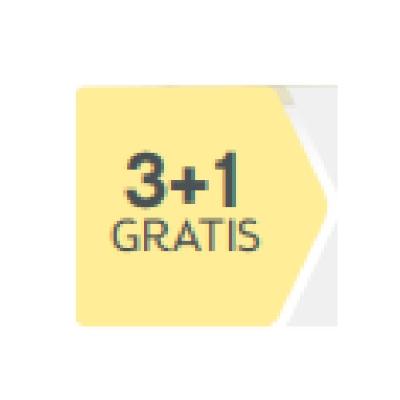 3+1
GRATIS