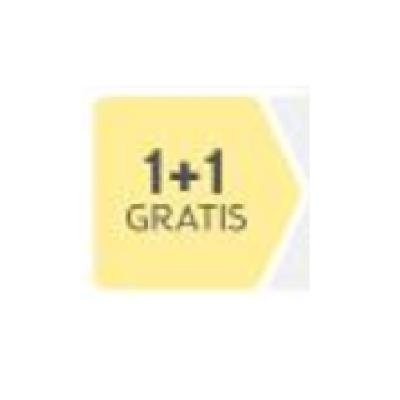 1+1
GRATIS