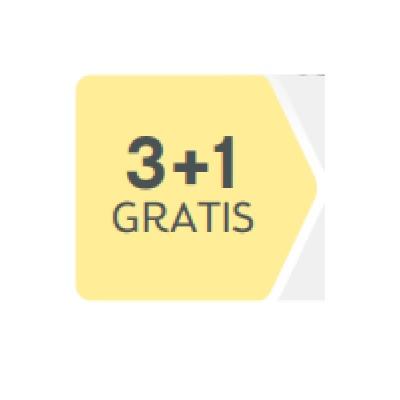 3+1
GRATIS